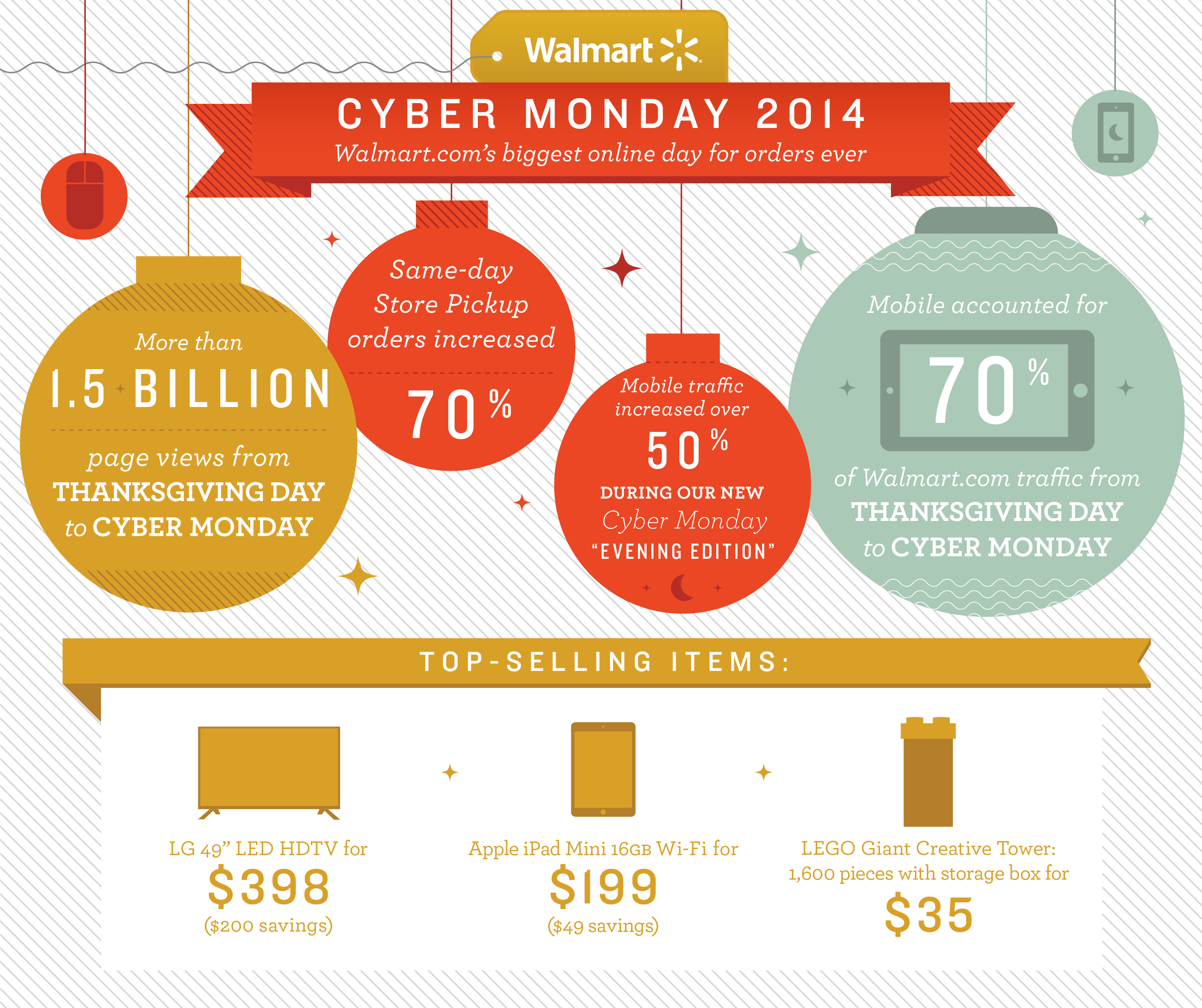 Walmart

CYBER MONDAY 2014

Walmart.com's biggest online day for orders ever

More than

1.5 BILLION

page views from THANKSGIVING DAY to CYBER MONDAY

Same-day Store Pickup orders increased

70%

Mobile traffic increased over

50%

DURING OUR NEW Cyber Monday "EVENING EDITION"

Mobile accounted for

70%

of Walmart.com traffic from THANKSGIVING DAY to CYBER MONDAY

TOP-SELLING ITEMS:

LG 49" LED HDTV for

$398

($200 savings)

Apple iPad Mini 16GB Wi-Fi for

$199

($49 savings)

LEGO Giant Creative Tower: 1,600 pieces with storage box for

$35